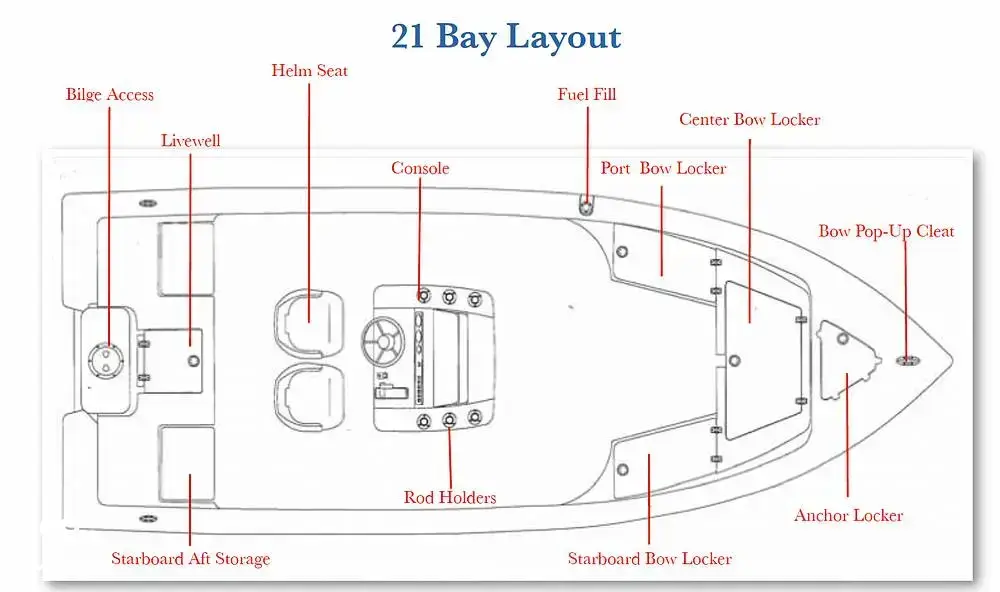 21 Bay Layout

Helm Seat
Bilge Access
Fuel Fill
Center Bow Locker
Livewell
Console
Port Bow Locker
Bow Pop-Up Cleat
Rod Holders
Anchor Locker
Starboard Aft Storage
Starboard Bow Locker